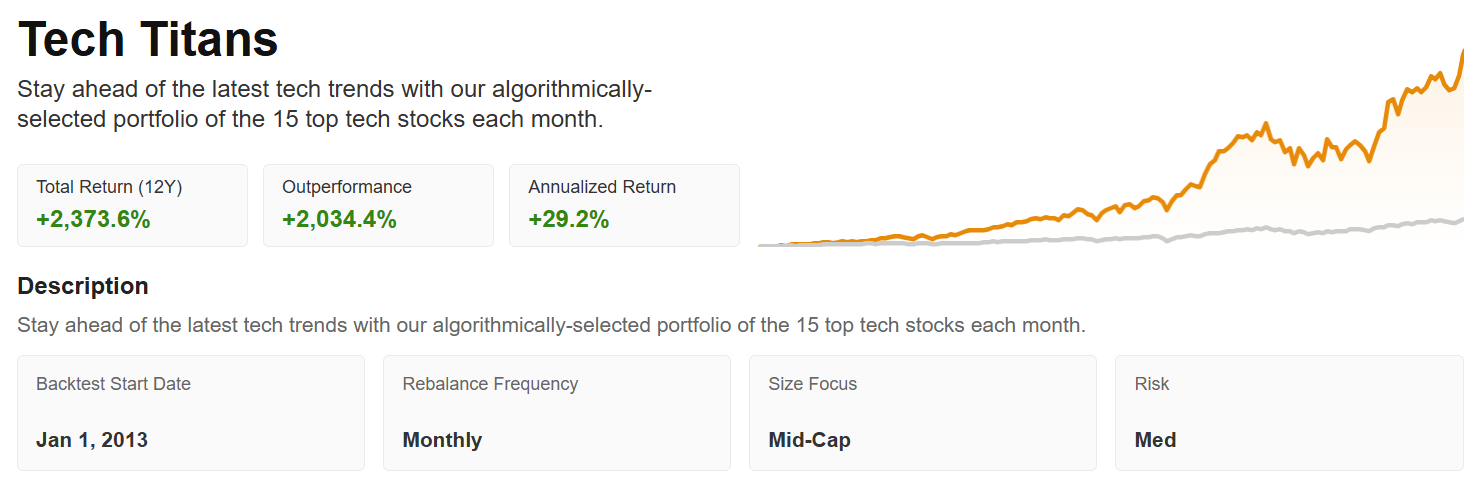 Tech Titans

Stay ahead of the latest tech trends with our algorithmically-selected portfolio of the 15 top tech stocks each month.

Total Return (12Y)
+2,373.6%

Outperformance
+2,034.4%

Annualized Return
+29.2%

Description

Stay ahead of the latest tech trends with our algorithmically-selected portfolio of the 15 top tech stocks each month.

Backtest Start Date
Jan 1, 2013

Rebalance Frequency
Monthly

Size Focus
Mid-Cap

Risk
Med